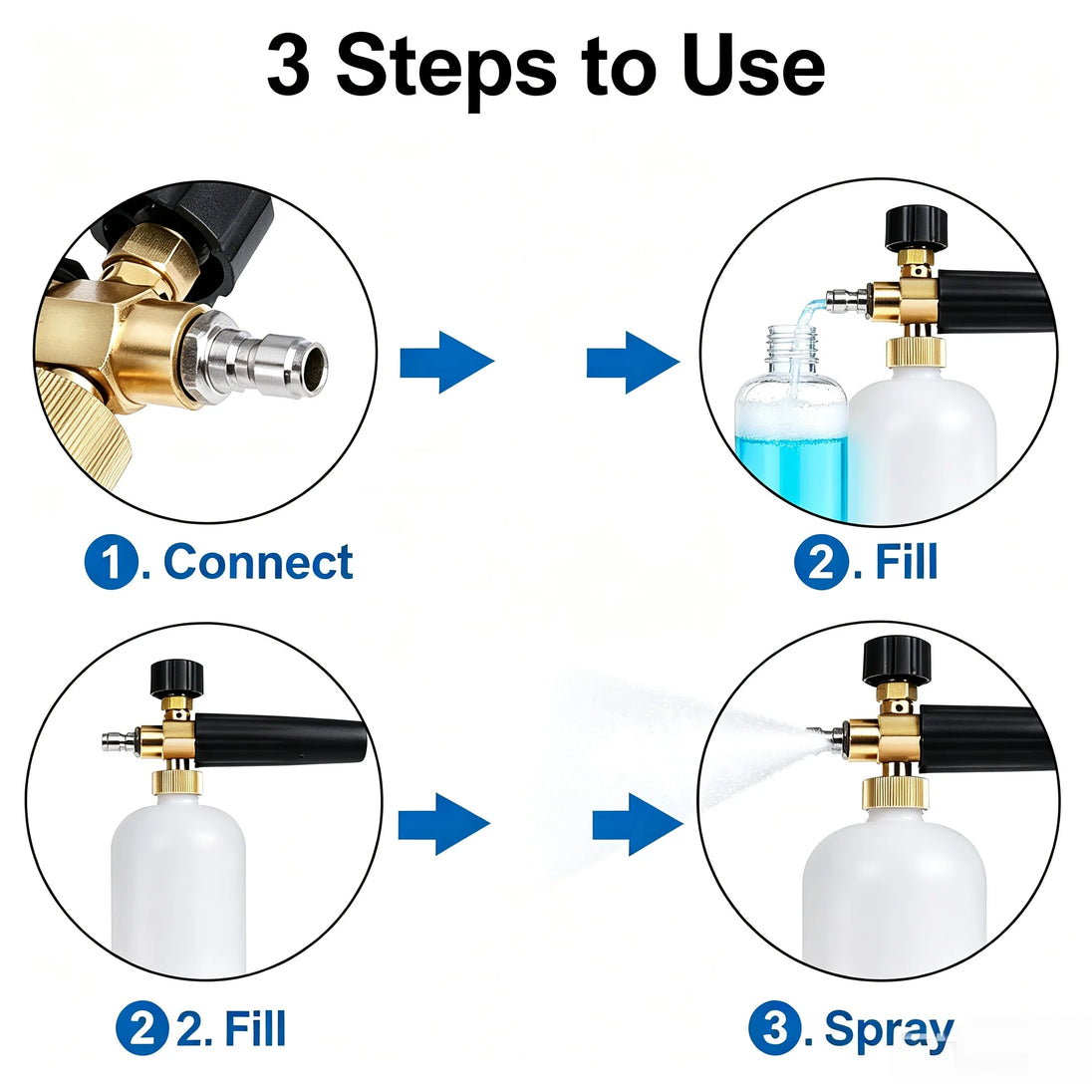 3 Steps to Use

1. Connect

2. Fill

2 2. Fill

3. Spray